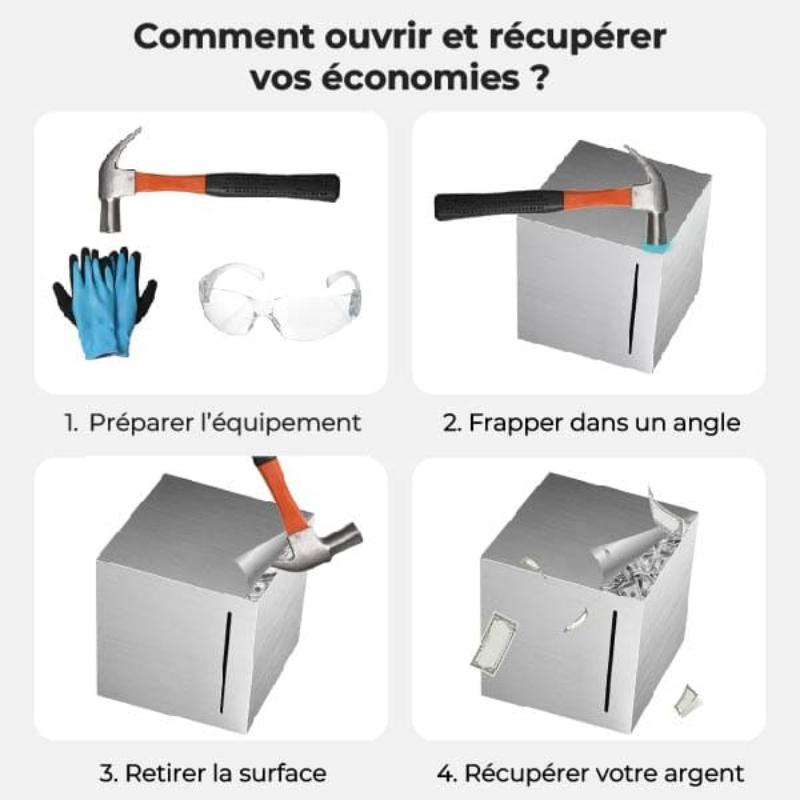 Comment ouvrir et récupérer vos économies ?

1. Préparer l'équipement

2. Frapper dans un angle

3. Retirer la surface

4. Récupérer votre argent